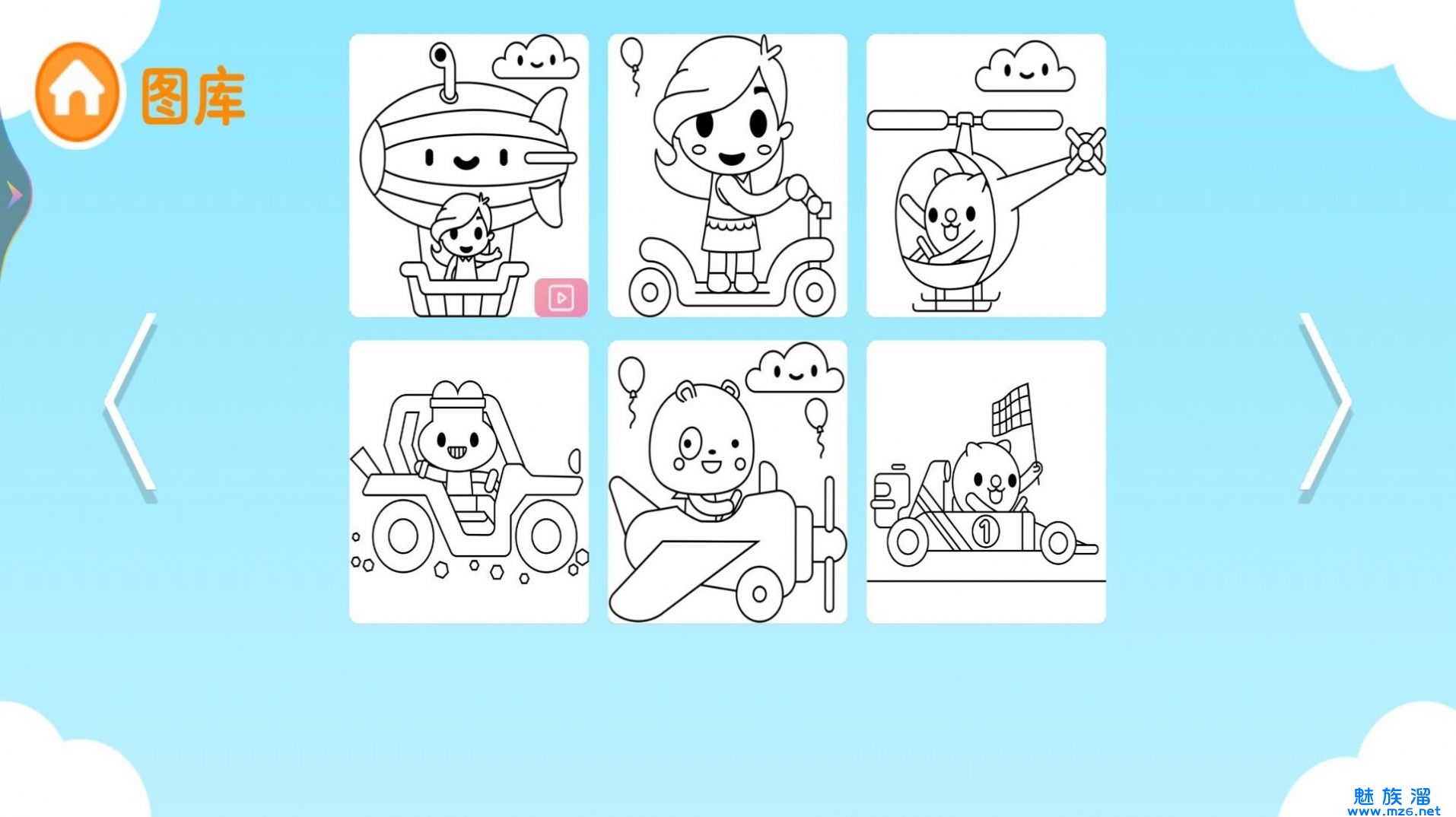 图库

1

魅族溜
www.mz6.net