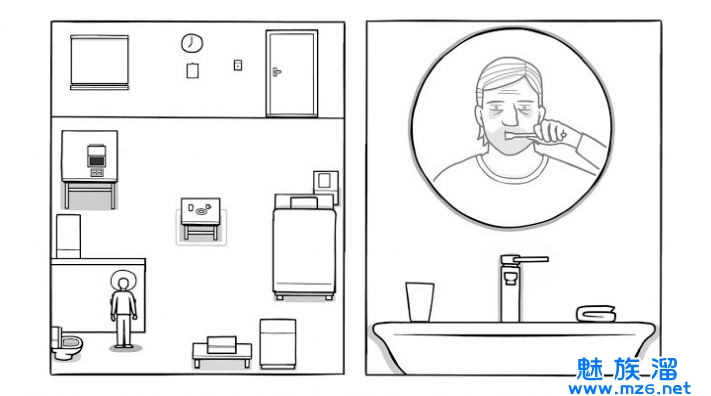 魅族溜
www.mz6.net